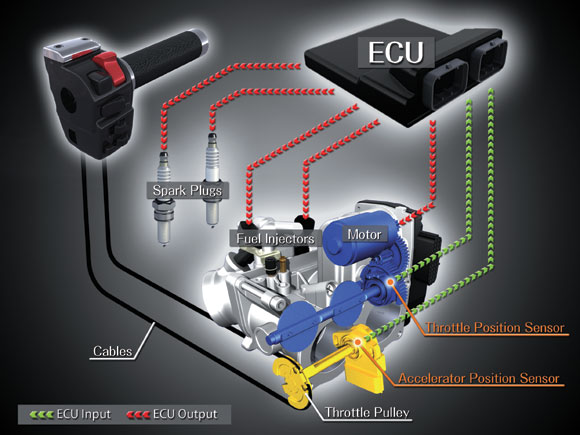 ECU

Spark Plugs

Fuel Injectors

Motor

Throttle Position Sensor

Cables

Accelerator Position Sensor

Throttle Pulley

ECU Input ECU Output