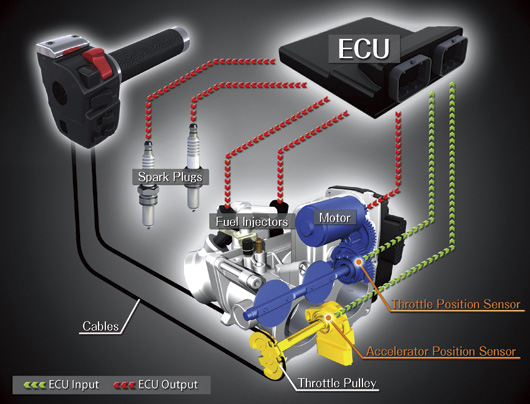 ECU

Spark Plugs

Fuel Injectors

Motor

Throttle Position Sensor

Cables

Accelerator Position Sensor

Throttle Pulley

ECU Input

ECU Output